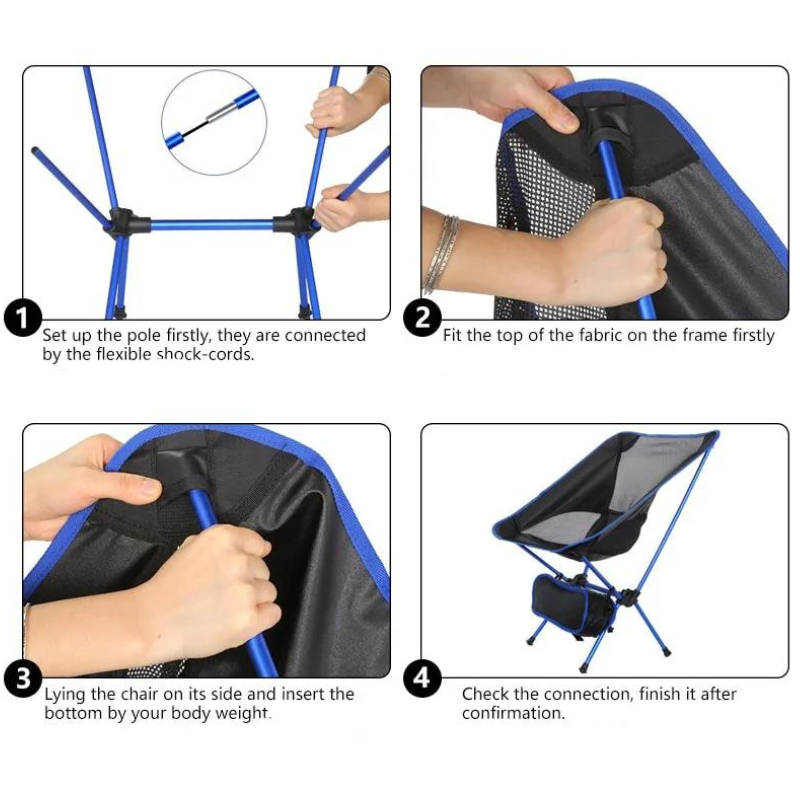 1
Set up the pole firstly, they are connected by the flexible shock-cords.

2
Fit the top of the fabric on the frame firstly

3
Lying the chair on its side and insert the bottom by your body weight.

4
Check the connection, finish it after confirmation.