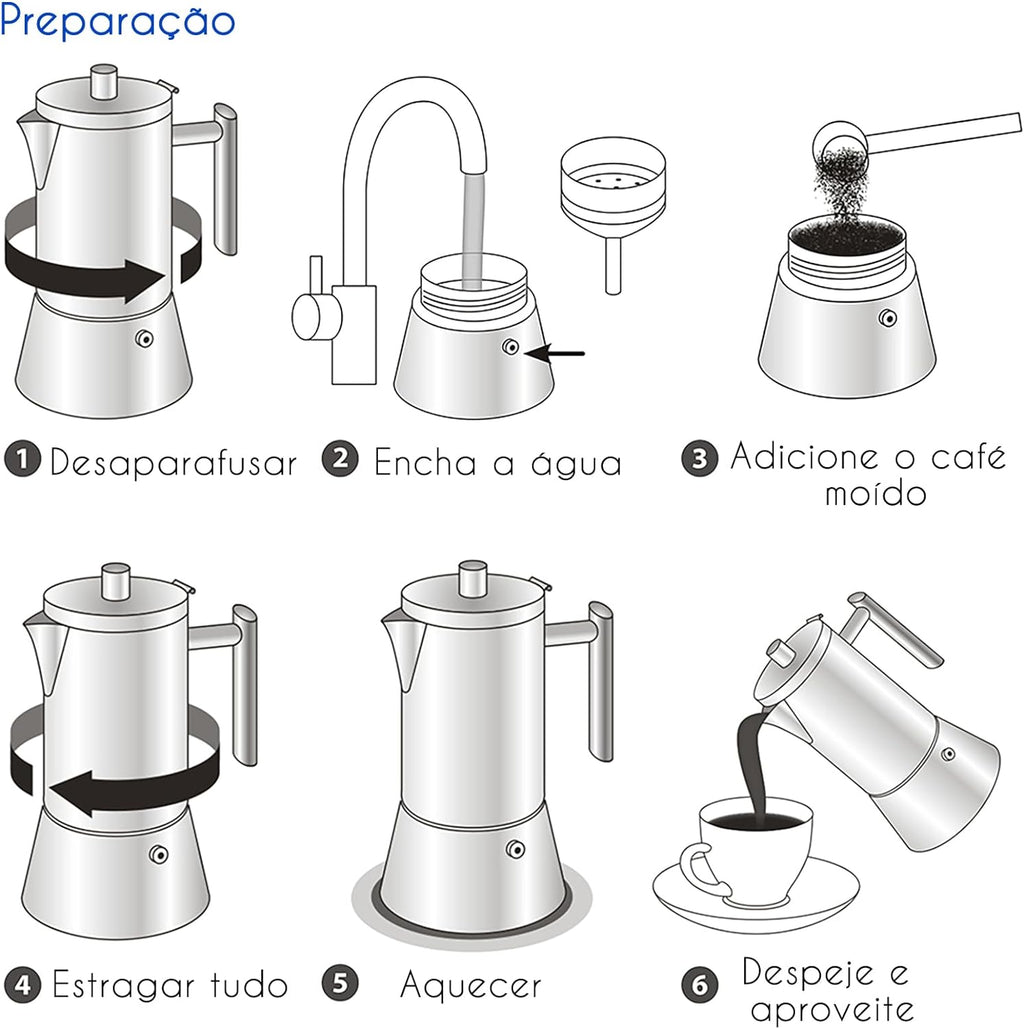 Preparação

1 Desaparafusar

2 Encha a água

3 Adicione o café moído

4 Estragar tudo

5 Aquecer

6 Despeje e aproveite