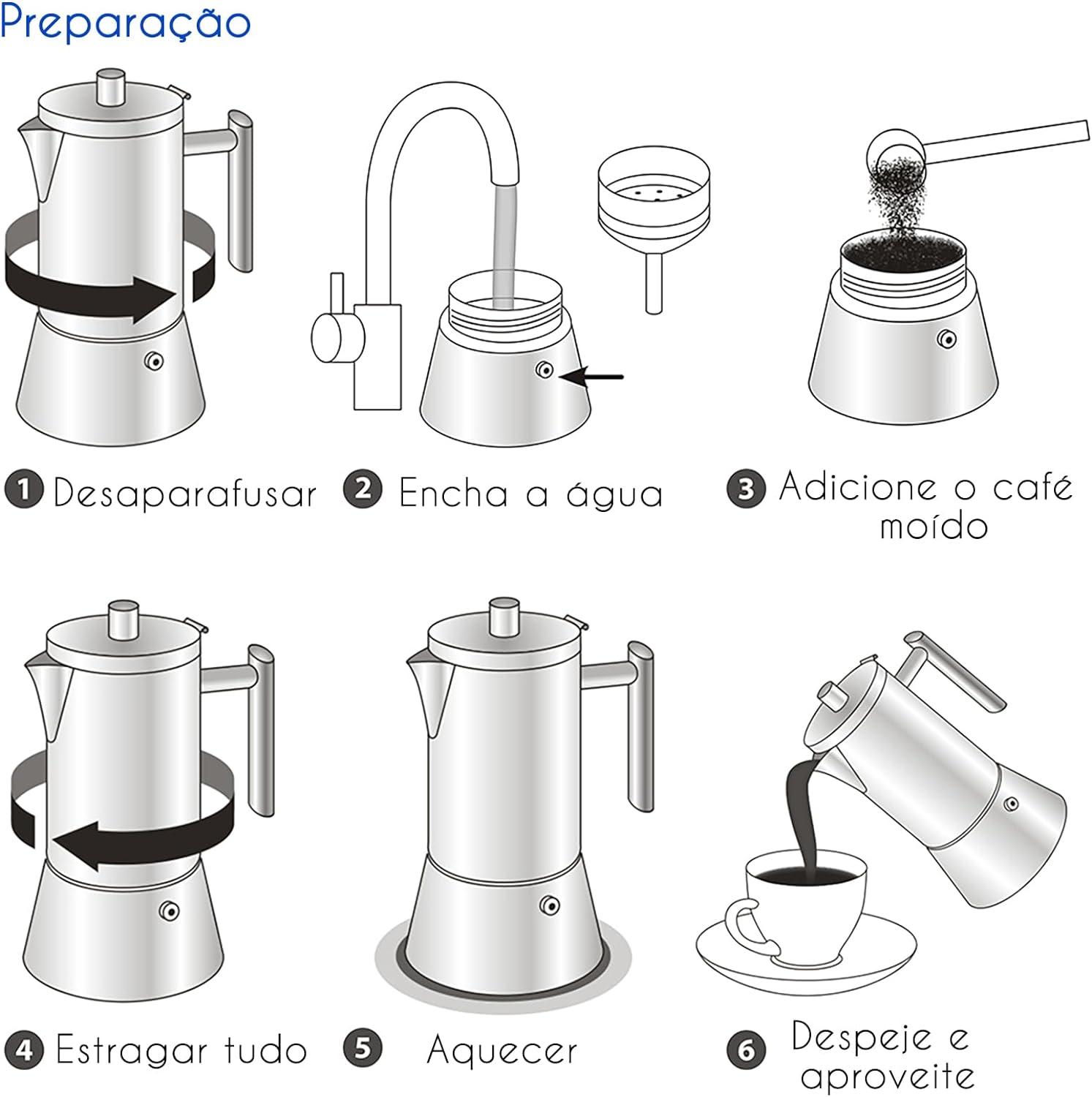 Preparação

1 Desaparafusar

2 Encha a água

3 Adicione o café moído

4 Estragar tudo

5 Aquecer

6 Despeje e aproveite