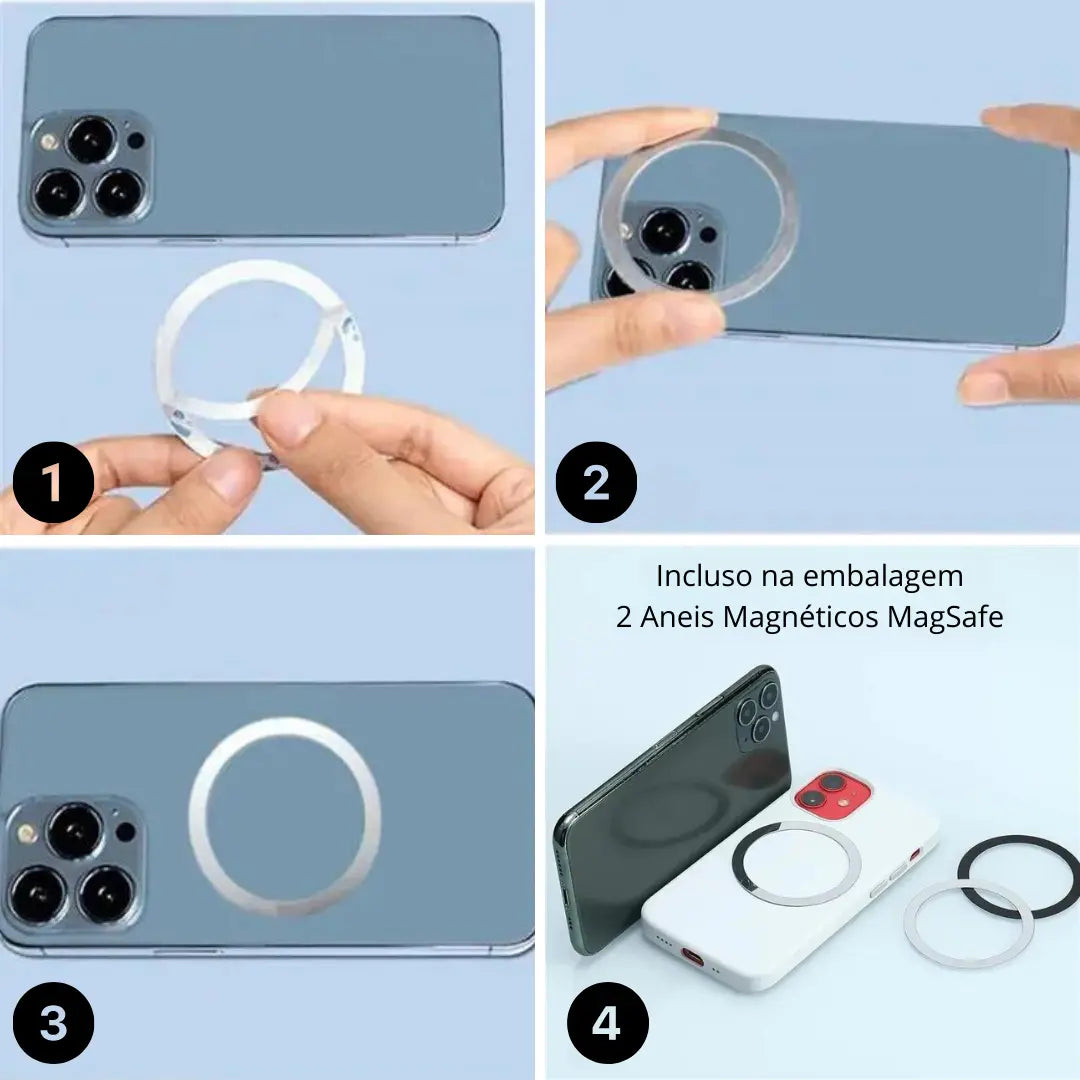 1

2

3

Incluso na embalagem
2 Aneis Magnéticos MagSafe

4