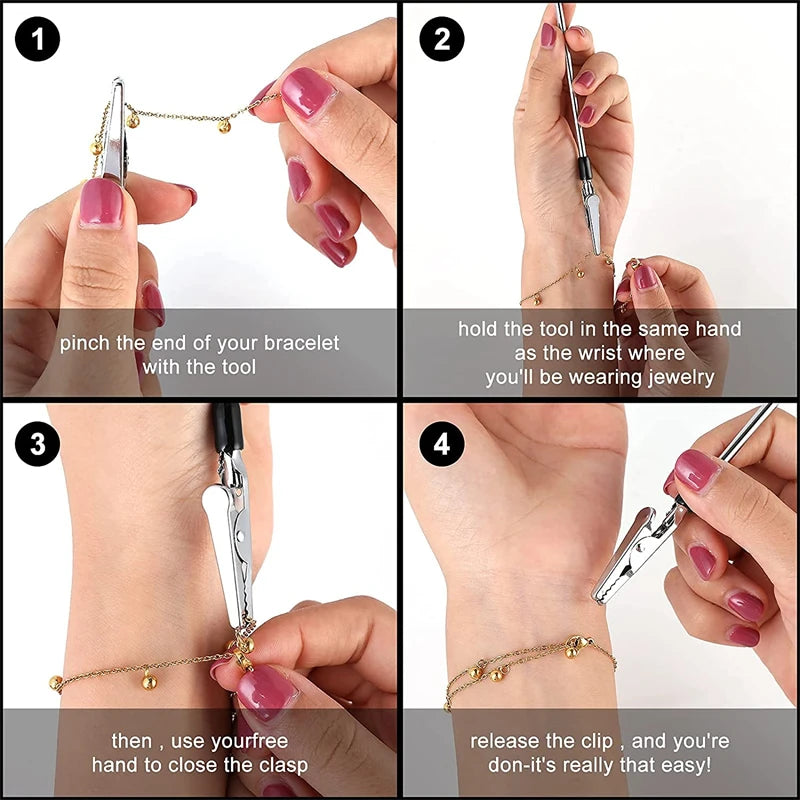 1

pinch the end of your bracelet with the tool

2

hold the tool in the same hand as the wrist where you'll be wearing jewelry

3

then , use yourfree hand to close the clasp

4

release the clip , and you're don-it's really that easy!