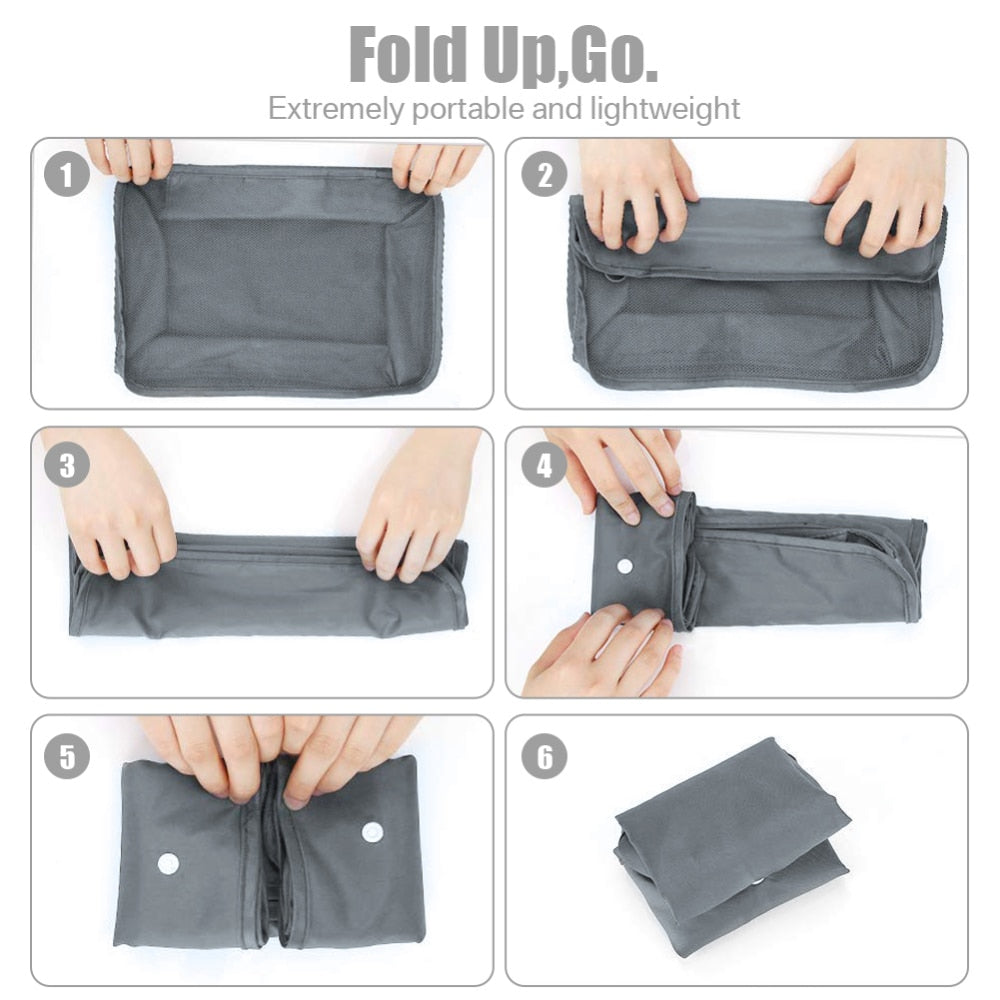 Fold Up,Go.
Extremely portable and lightweight

1

2

3

4

5

6