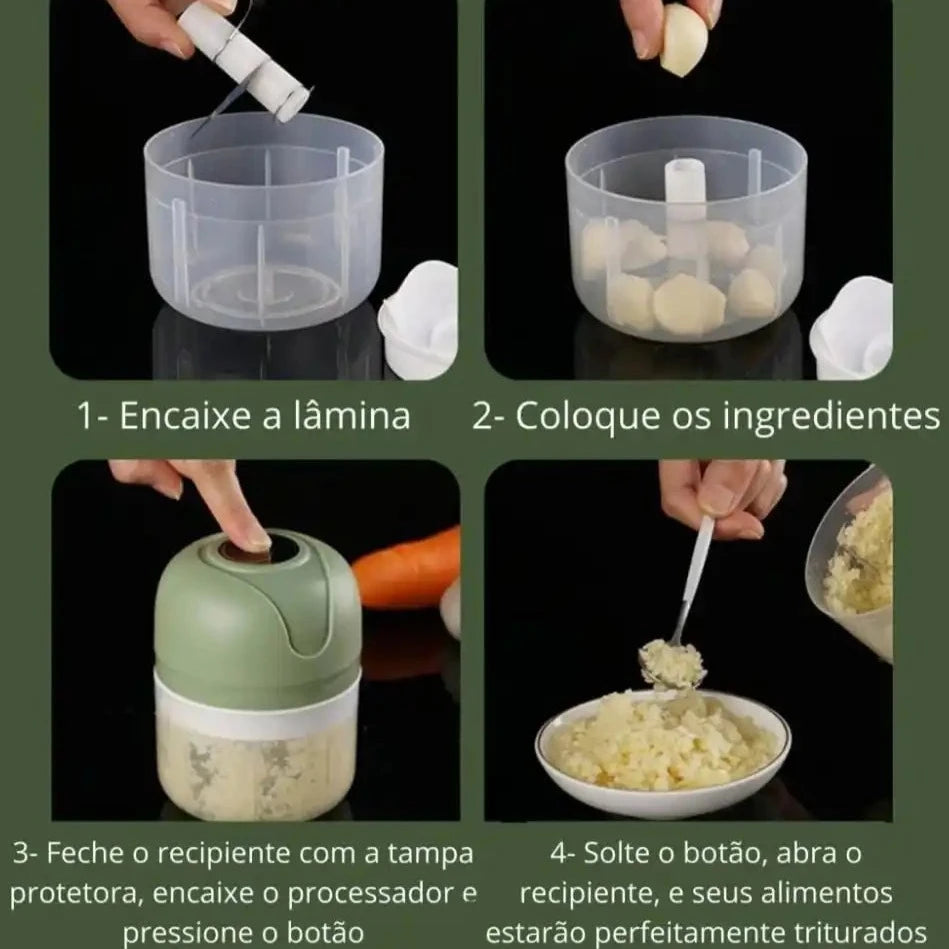 1- Encaixe a lâmina

2- Coloque os ingredientes

3- Feche o recipiente com a tampa protetora, encaixe o processador e pressione o botão

4- Solte o botão, abra o recipiente, e seus alimentos estarão perfeitamente triturados