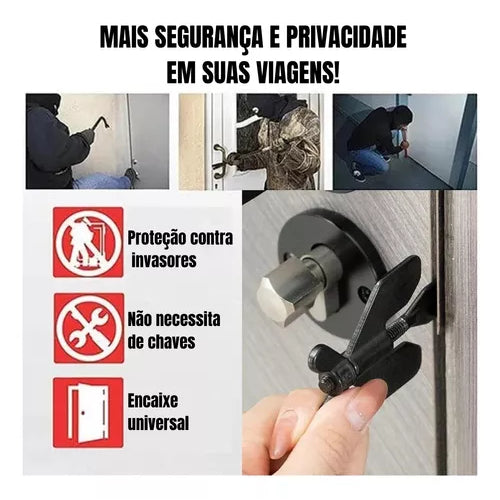 MAIS SEGURANÇA E PRIVACIDADE EM SUAS VIAGENS!

Proteção contra invasores

Não necessita de chaves

Encaixe universal